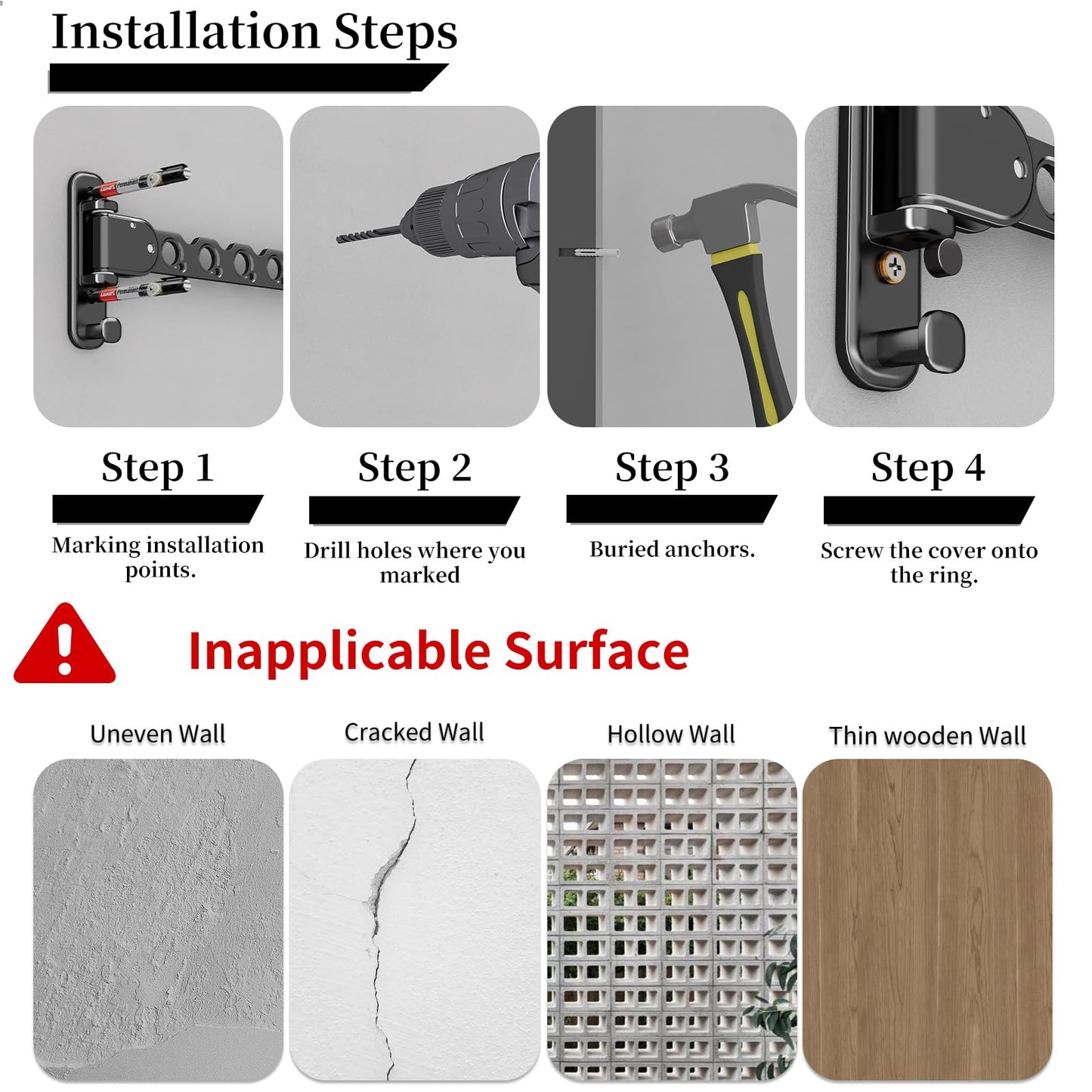 Installation Steps

Step 1

Marking installation points.

Step 2

Drill holes where you marked

Step 3

Buried anchors.

Step 4

Screw the cover onto the ring.

Inapplicable Surface

Uneven Wall

Cracked Wall

Hollow Wall

Thin wooden Wall