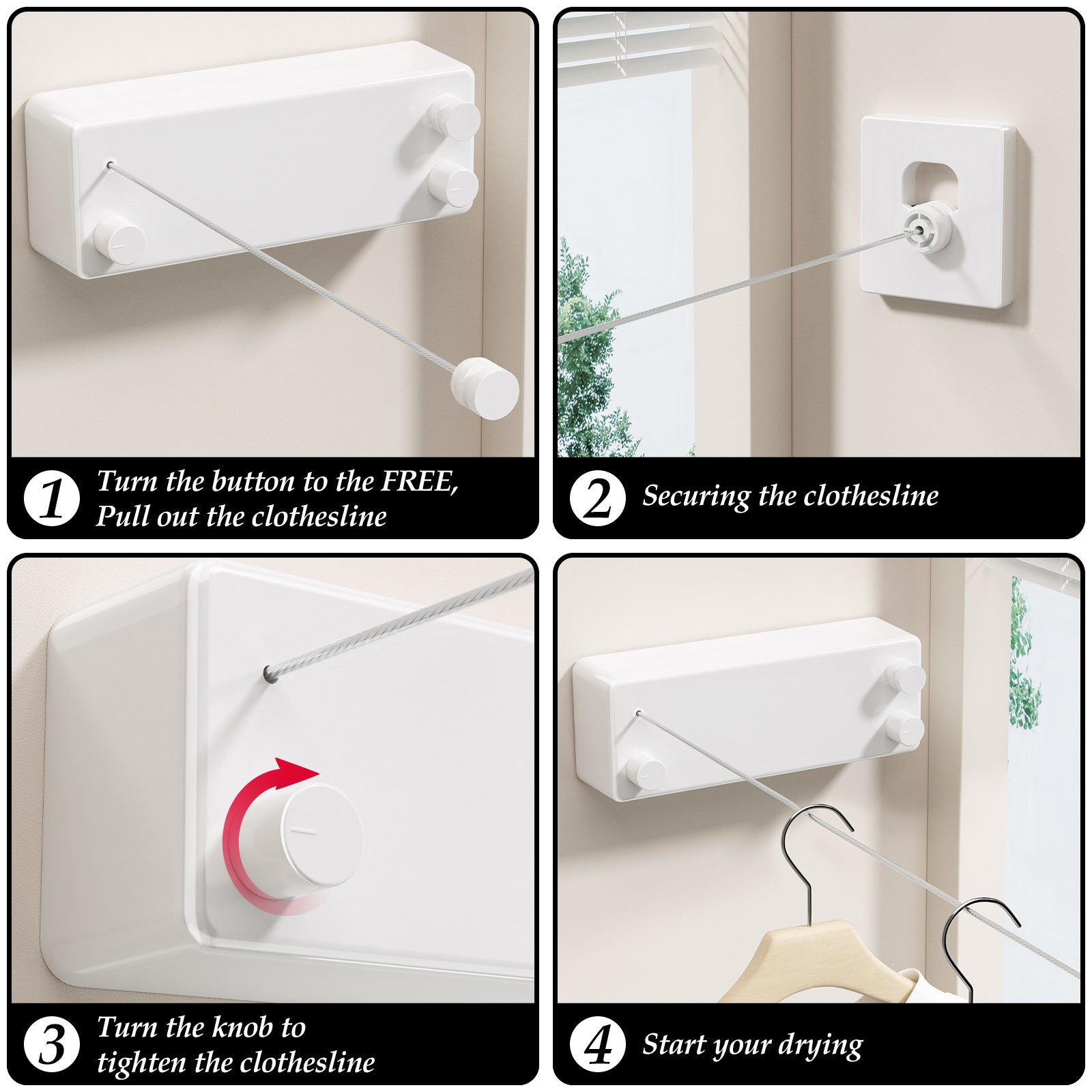 1 Turn the button to the FREE, Pull out the clothesline

2 Securing the clothesline

3 Turn the knob to tighten the clothesline

4 Start your drying